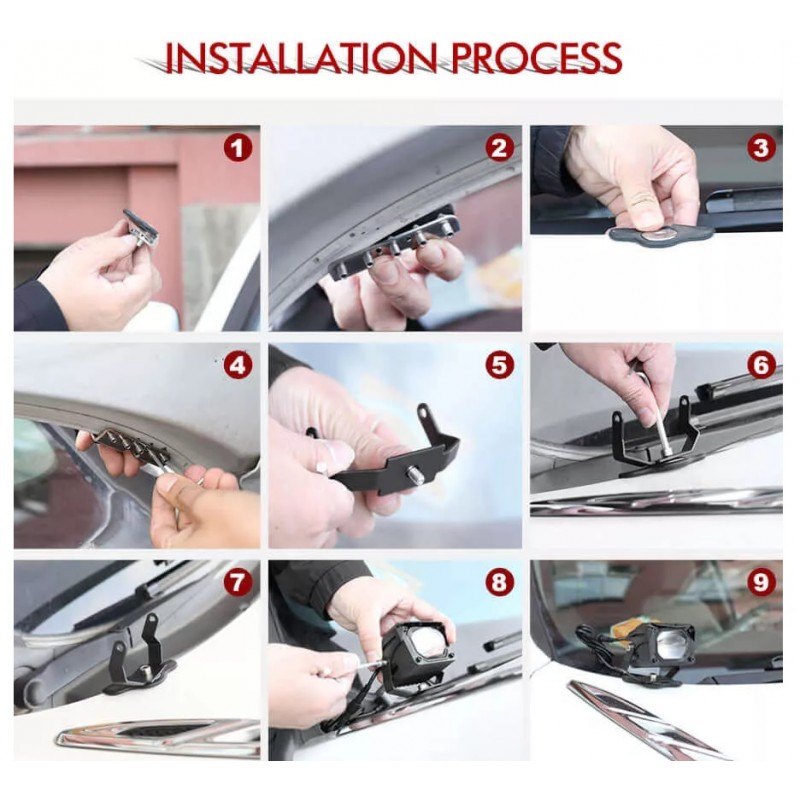 INSTALLATION PROCESS

1

2

3

4

5

6

7

8

9